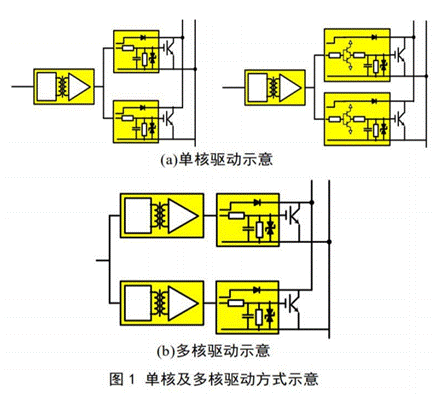 (a)单核驱动示意

(b)多核驱动示意

图 1 单核及多核驱动方式示意